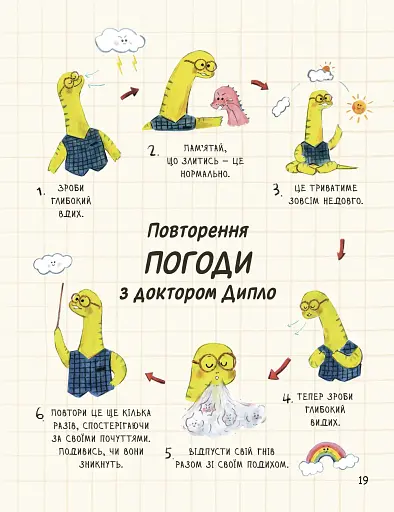 1. ЗРОБИ ГЛИБОКИЙ ВДИХ.

2. ПАМ'ЯТАЙ, ЩО ЗЛИТИСЬ – ЦЕ НОРМАЛЬНО.

3. ЦЕ ТРИВАТИМЕ ЗОВСІМ НЕДОВГО.

Повторення
ПОГОДИ
з доктором Дипло

4. ТЕПЕР ЗРОБИ ГЛИБОКИЙ ВИДИХ.

5. ВІДПУСТИ СВІЙ ГНІВ РАЗОМ ЗІ СВОЇМ ПОДИХОМ.

6. ПОВТОРИ ЦЕ ЩЕ КІЛЬКА РАЗІВ, СПОСТЕРІГАЮЧИ ЗА СВОЇМИ ПОЧУТТЯМИ. ПОДИВИСЬ, ЧИ ВОНИ ЗНИКНУТЬ.

19