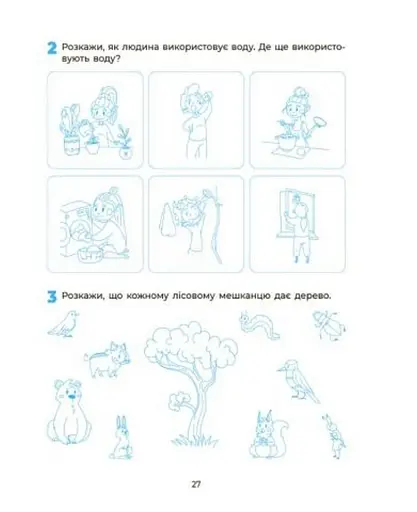 2 Розкажи, як людина використовує воду. Де ще використовують воду?

3 Розкажи, що кожному лісовому мешканцю дає дерево.

27