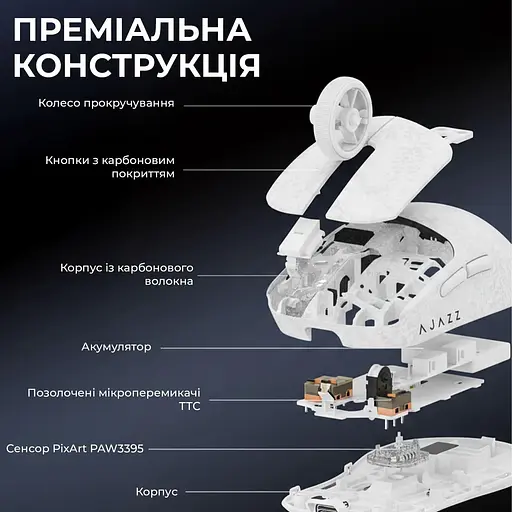 ПРЕМІАЛЬНА КОНСТРУКЦІЯ

Колесо прокручування

Кнопки з карбоновим покриттям

Корпус із карбонового волокна

AJAZZ

Акумулятор

Позолочені мікроперемикачі TTC

Сенсор PixArt PAW3395

Корпус