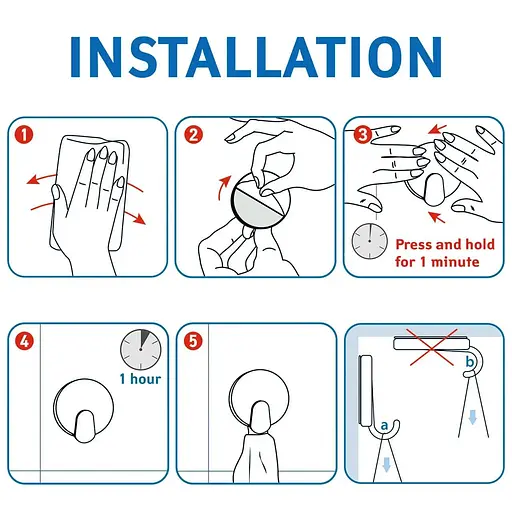 INSTALLATION

1

2

3

Press and hold for 1 minute

4

1 hour

5

b

a