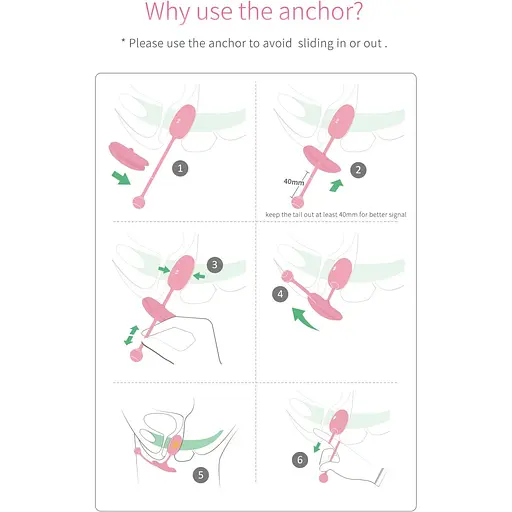 Why use the anchor?

* Please use the anchor to avoid sliding in or out .

1

40mm

2

keep the tail out at least 40mm for better signal

3

4

5

6