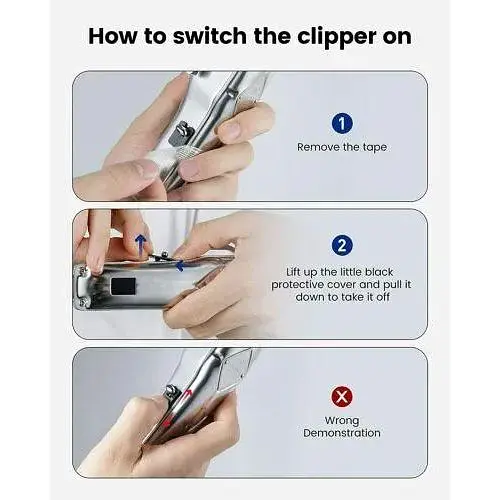 How to switch the clipper on

1
Remove the tape

2
Lift up the little black protective cover and pull it down to take it off

X
Wrong Demonstration