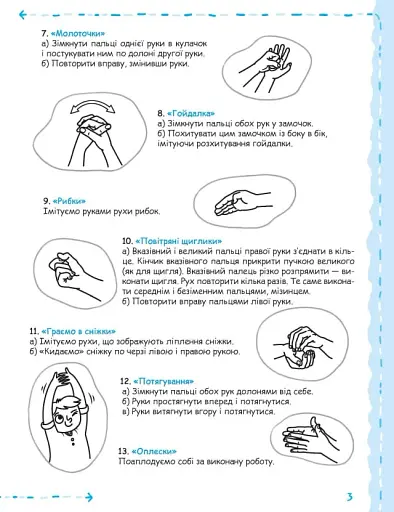 7. «Молоточки»
а) Зімкнути пальці однієї руки в кулачок і постукувати ним по долоні другої руки.
б) Повторити вправу, змінивши руки.

8. «Гойдалка»
а) Зімкнути пальці обох рук у замочок.
б) Похитувати цим замочком із боку в бік, імітуючи розхитування гойдалки.

9. «Рибки»
Імітуємо руками рухи рибок.

10. «Повітряні щиглики»
а) Вказівний і великий пальці правої руки з'єднати в кільце. Кінчик вказівного пальця прикрити пучкою великого (як для щигля). Вказівний палець різко розпрямити — виконати щигля. Рух повторити кілька разів. Те саме виконати середнім і безіменним пальцями, мізинцем.
б) Повторити вправу пальцями лівої руки.

11. «Граємо в сніжки»
а) Імітуємо рухи, що зображують ліплення сніжки.
б) «Кидаємо» сніжку по черзі лівою і правою рукою.

12. «Потягування»
а) Зімкнути пальці обох рук долонями від себе.
б) Руки простягнути вперед і потягнутися.
в) Руки витягнути вгору і потягнутися.

13. «Оплески»
Поаплодуємо собі за виконану роботу.

3