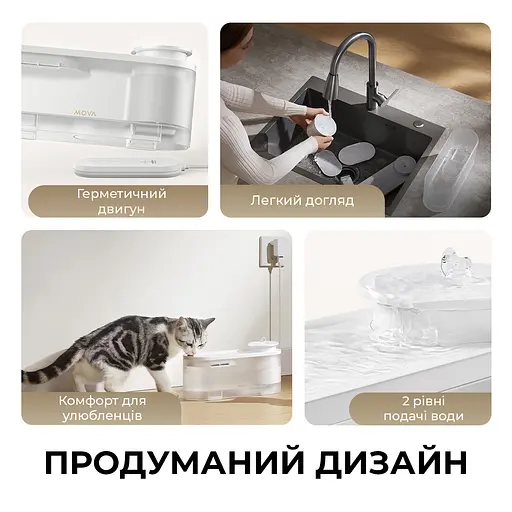 MOVA

Герметичний двигун

Легкий догляд

Комфорт для улюбленців

2 рівні подачі води

ПРОДУМАНИЙ ДИЗАЙН