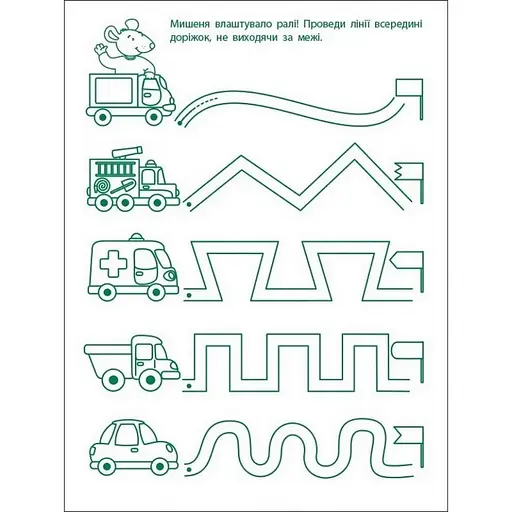 Мишеня влаштувало ралі! Проведи лінії всередині доріжок, не виходячи за межі.