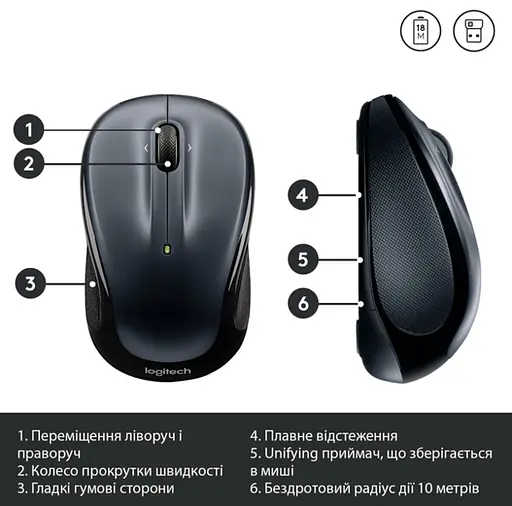 18
M

1

2

3

4

5

6

logitech

1. Переміщення ліворуч і праворуч
2. Колесо прокрутки швидкості
3. Гладкі гумові сторони

4. Плавне відстеження
5. Unifying приймач, що зберігається в миші
6. Бездротовий радіус дії 10 метрів