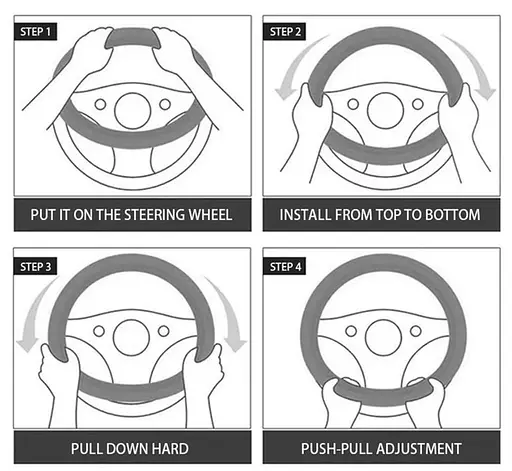 STEP 1

PUT IT ON THE STEERING WHEEL

STEP 2

INSTALL FROM TOP TO BOTTOM

STEP 3

PULL DOWN HARD

STEP 4

PUSH-PULL ADJUSTMENT