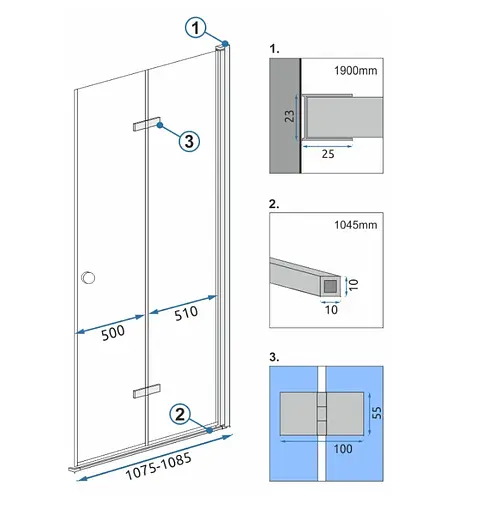 1

3

500

510

2

1075-1085

1.

1900mm

23

25

2.

1045mm

10

10

3.

55

100