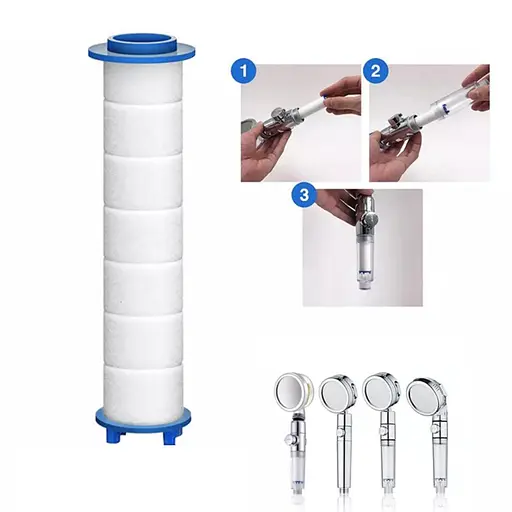 1
2
3