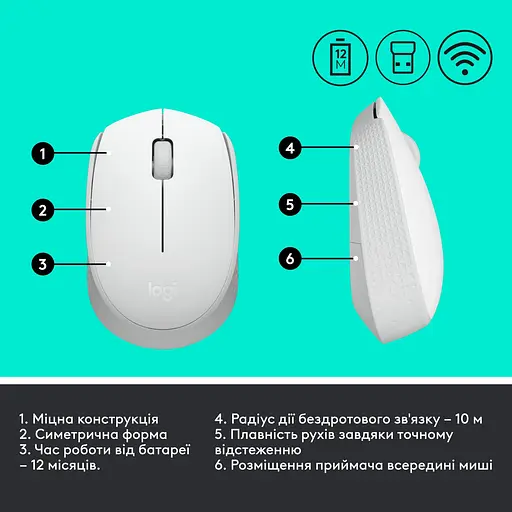 12
M

1

2

3

logi

4

5

6

1. Міцна конструкція
2. Симетрична форма
3. Час роботи від батареї – 12 місяців.

4. Радіус дії бездротового зв'язку – 10 м
5. Плавність рухів завдяки точному відстеженню
6. Розміщення приймача всередині миші