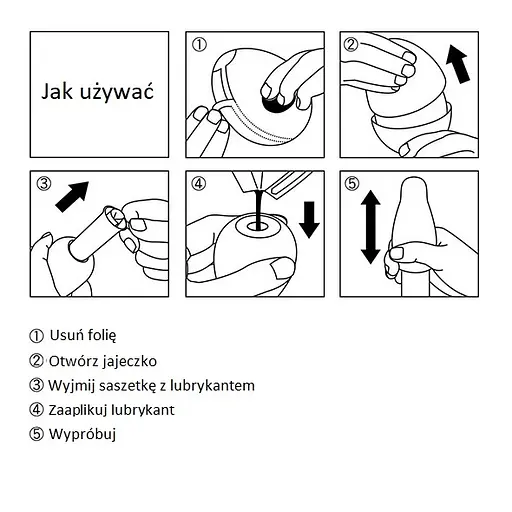 Jak używać

①

②

③

④

⑤

① Usuń folię
② Otwórz jajeczko
③ Wyjmij saszetkę z lubrykantem
④ Zaaplikuj lubrykant
⑤ Wypróbuj