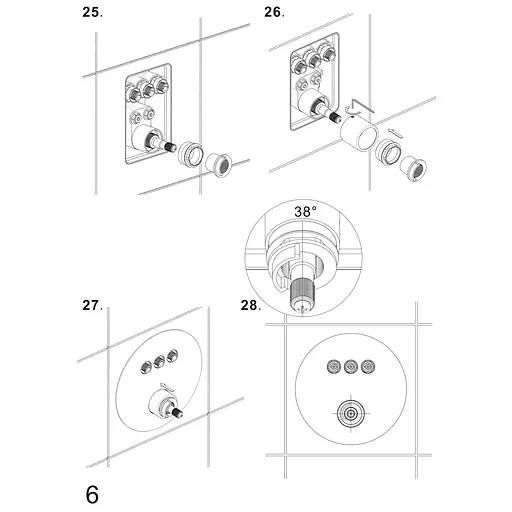 25.

26.

38°

27.

28.

6