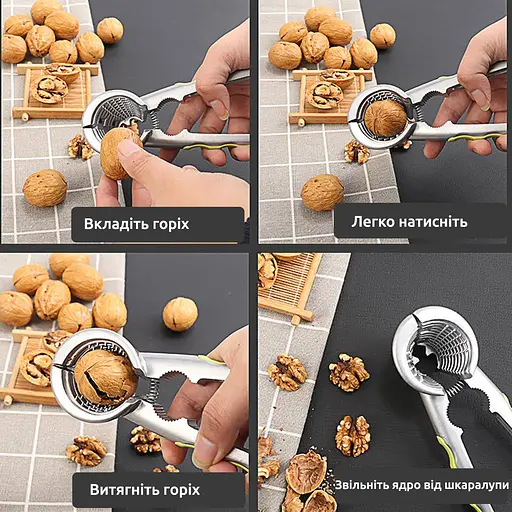 Вкладіть горіх

Легко натисніть

Витягніть горіх

Звільніть ядро від шкаралупи