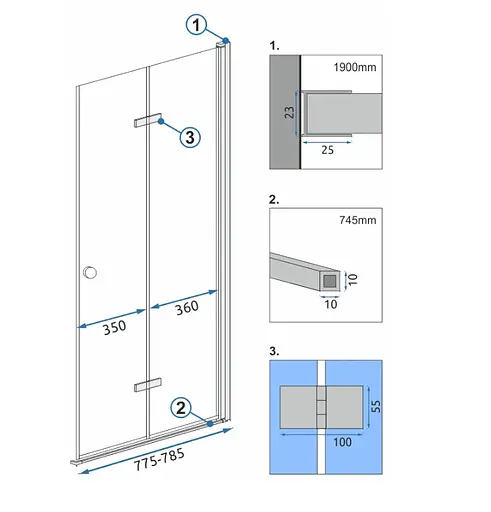 1
3
350
360
2
775-785

1.
1900mm
23
25

2.
745mm
10
10

3.
55
100