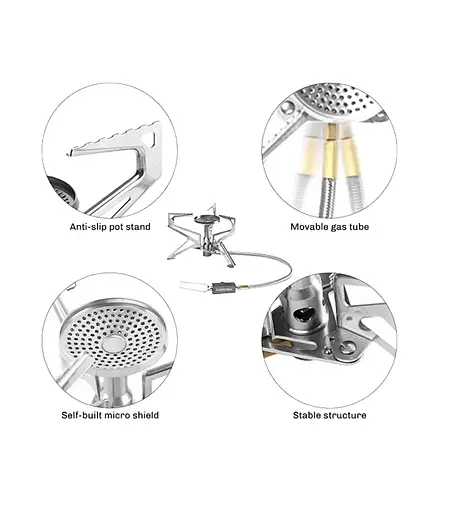 Anti-slip pot stand

Movable gas tube

Self-built micro shield

Stable structure