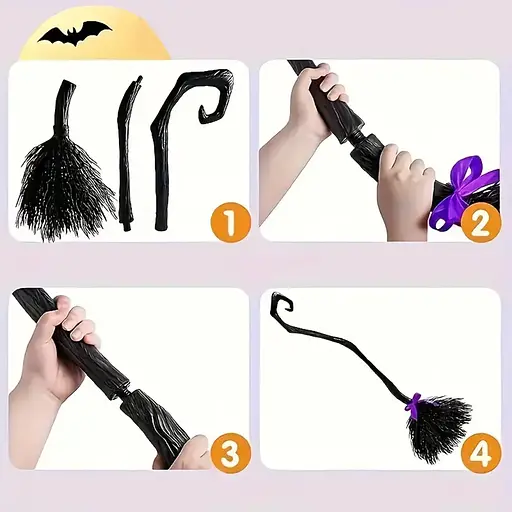 1

2

3

4