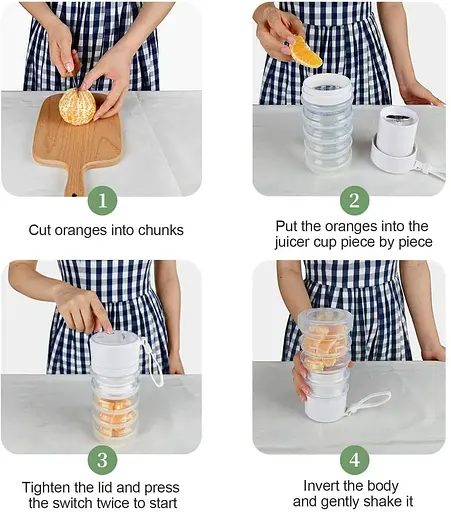 1
Cut oranges into chunks

2
Put the oranges into the juicer cup piece by piece

3
Tighten the lid and press the switch twice to start

4
Invert the body and gently shake it