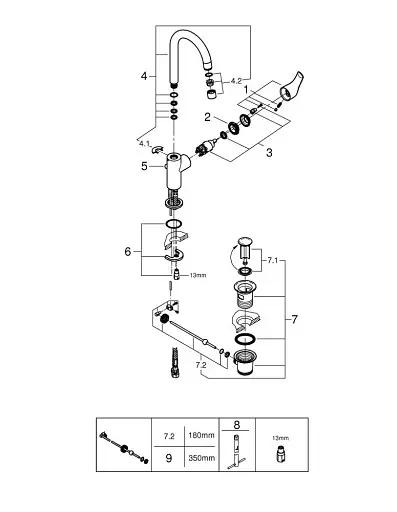 4
4.2
1
2
3
4.1
5
6
13mm
7.1
7
7.2

| | 7.2 | 180mm | 8 | 13mm |
|---|---|---|---|---|
| | 9 | 350mm | | |