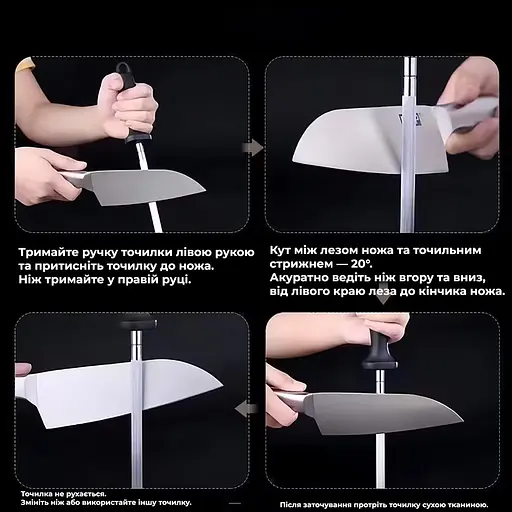 Тримайте ручку точилки лівою рукою та притисніть точилку до ножа. Ніж тримайте у правій руці.

Кут між лезом ножа та точильним стрижнем — 20°. Акуратно ведіть ніж вгору та вниз, від лівого краю леза до кінчика ножа.

Точилка не рухається. Змініть ніж або використайте іншу точилку.

Після заточування протріть точилку сухою тканиною.