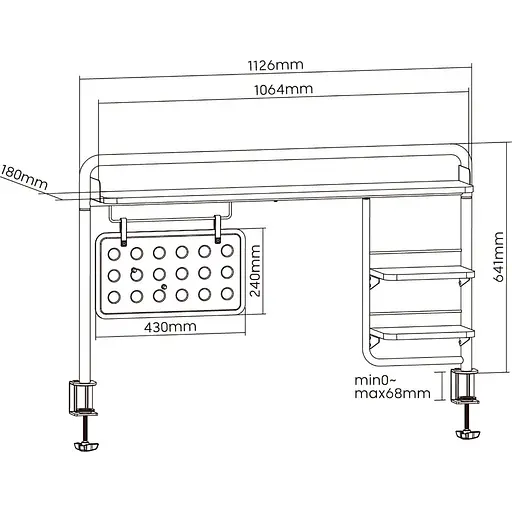 1126mm

1064mm

180mm

240mm

430mm

641mm

min0~
max68mm