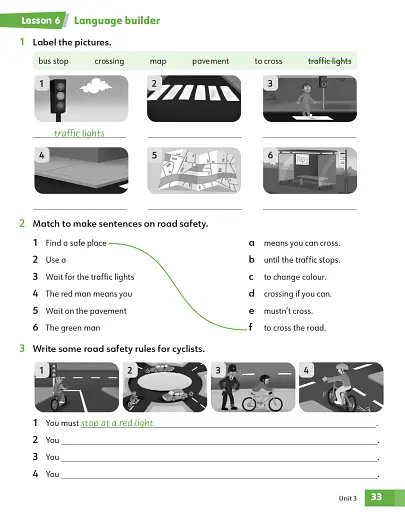 Lesson 6 Language builder

1 Label the pictures.

bus stop crossing map pavement to cross ~~traffic lights~~

1 traffic lights
2
3
4
5
6

2 Match to make sentences on road safety.

1 Find a safe place
2 Use a
3 Wait for the traffic lights
4 The red man means you
5 Wait on the pavement
6 The green man

a means you can cross.
b until the traffic stops.
c to change colour.
d crossing if you can.
e mustn't cross.
f to cross the road.

3 Write some road safety rules for cyclists.

1 2 3 4

1 You must stop at a red light.
2 You .
3 You .
4 You .

Unit 3 33