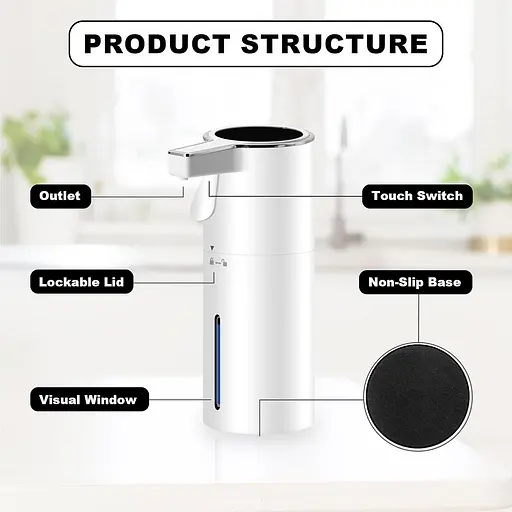 PRODUCT STRUCTURE

Outlet

Touch Switch

Lockable Lid

Non-Slip Base

Visual Window