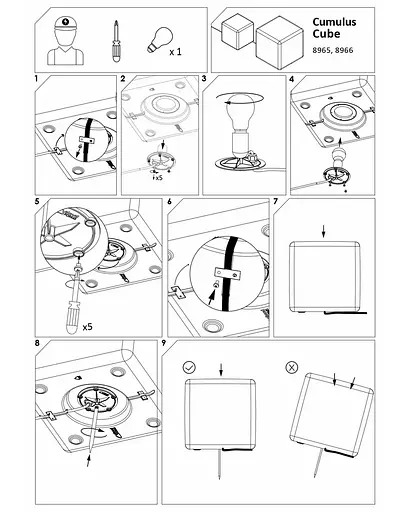 x 1

Cumulus Cube
8965, 8966

1

2

x5

3

4

5

x5

6

7

8

9