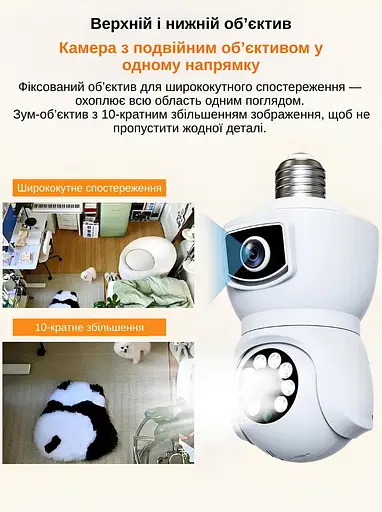 Верхній і нижній об'єктив

Камера з подвійним об'єктивом у одному напрямку

Фіксований об'єктив для ширококутного спостереження — охоплює всю область одним поглядом.
Зум-об'єктив з 10-кратним збільшенням зображення, щоб не пропустити жодної деталі.

Ширококутне спостереження

10-кратне збільшення