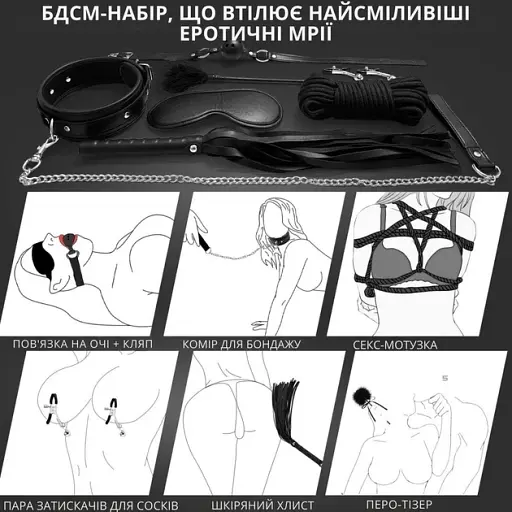 БДСМ-НАБІР, ЩО ВТІЛЮЄ НАЙСМІЛИВІШІ ЕРОТИЧНІ МРІЇ

ПОВ'ЯЗКА НА ОЧІ + КЛЯП

КОМІР ДЛЯ БОНДАЖУ

СЕКС-МОТУЗКА

ПАРА ЗАТИСКАЧІВ ДЛЯ СОСКІВ

ШКІРЯНИЙ ХЛИСТ

ПЕРО-ТІЗЕР