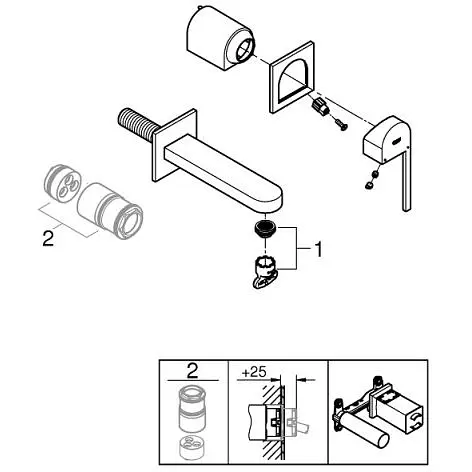 2

1

2

+25