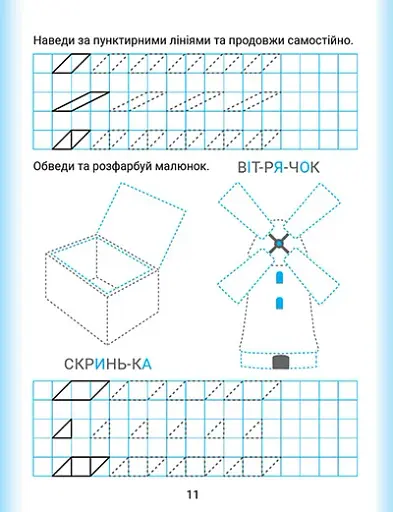 Наведи за пунктирними лініями та продовжи самостійно.

Обведи та розфарбуй малюнок.

ВІТ-РЯ-ЧОК

СКРИНЬ-КА

11