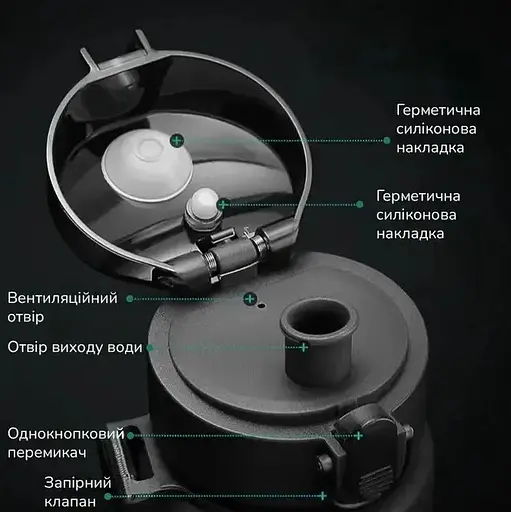 Герметична силіконова накладка

Герметична силіконова накладка

Вентиляційний отвір

Отвір виходу води

Однокнопковий перемикач

Запірний клапан