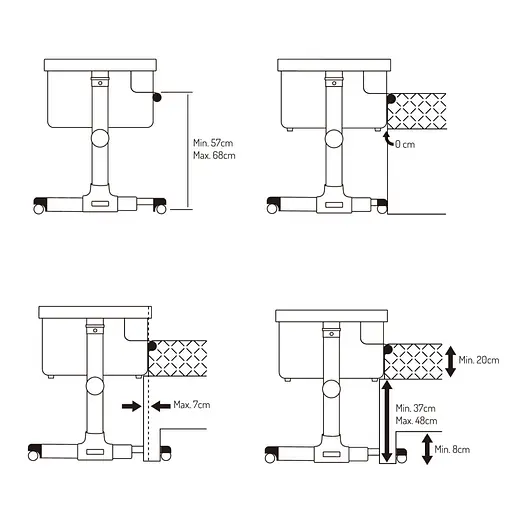 Min. 57cm
Max. 68cm

0 cm

Max. 7cm

Min. 20cm

Min. 37cm
Max. 48cm

Min. 8cm