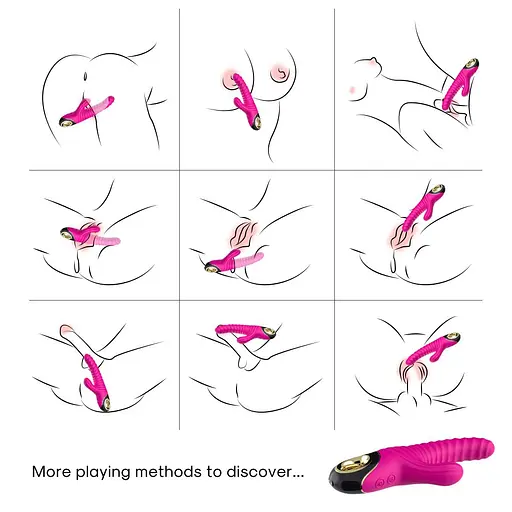 More playing methods to discover...