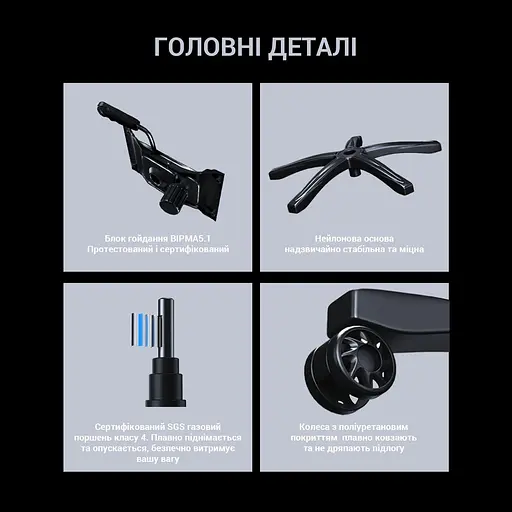 ГОЛОВНІ ДЕТАЛІ

Блок гойдання BIPMA5.1
Протестований і сертифікований

Нейлонова основа
надзвичайно стабільна та міцна

Сертифікований SGS газовий поршень класу 4. Плавно піднімається та опускається, безпечно витримує вашу вагу

Колеса з поліуретановим покриттям плавно ковзають та не дряпають підлогу