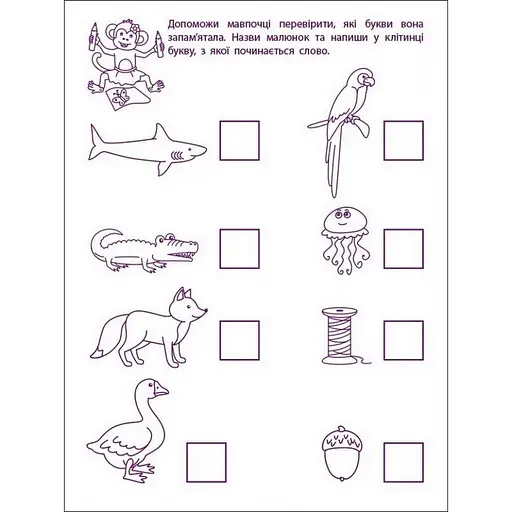 Допоможи мавпочці перевірити, які букви вона запам'ятала. Назви малюнок та напиши у клітинці букву, з якої починається слово.