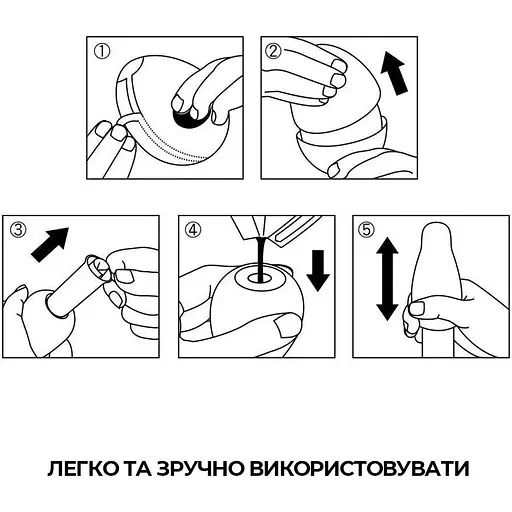 ①

②

③

④

⑤

ЛЕГКО ТА ЗРУЧНО ВИКОРИСТОВУВАТИ