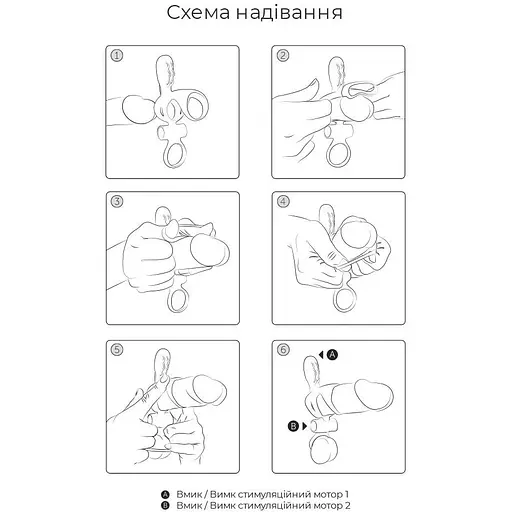 Схема надівання

1

2

3

4

5

6

A

B

A Вмик / Вимк стимуляційний мотор 1
B Вмик / Вимк стимуляційний мотор 2