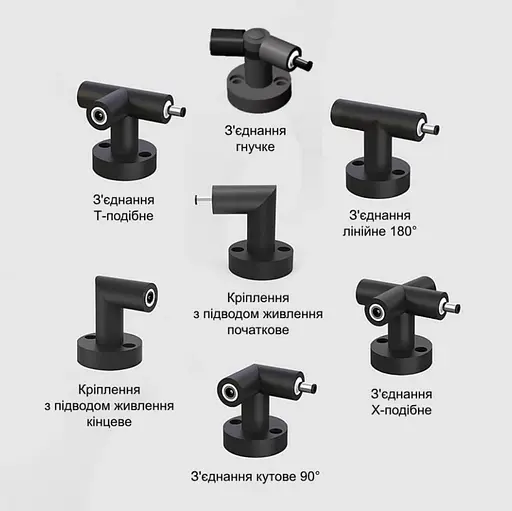 З'єднання гнучке

З'єднання Т-подібне

З'єднання лінійне 180°

Кріплення з підводом живлення початкове

Кріплення з підводом живлення кінцеве

З'єднання Х-подібне

З'єднання кутове 90°