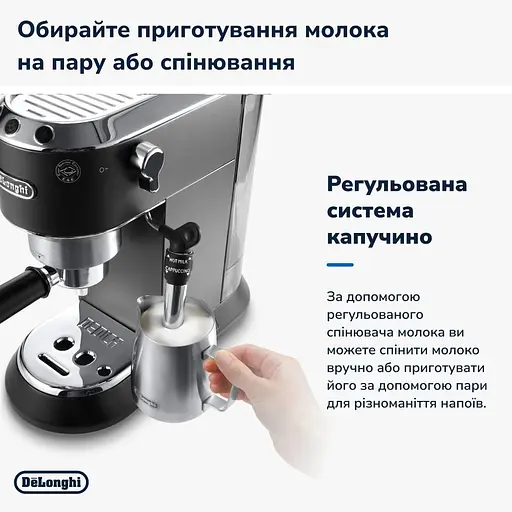 Обирайте приготування молока на пару або спінювання

DeLonghi

HOT MILK
CAPPUCCINO

DEDICA

Регульована система капучино

За допомогою регульованого спінювача молока ви можете спінити молоко вручно або приготувати його за допомогою пари для різноманіття напоїв.

DēLonghi