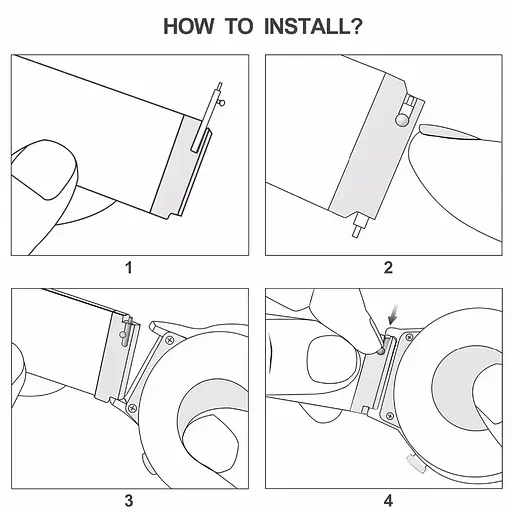 HOW TO INSTALL?

1

2

3

4