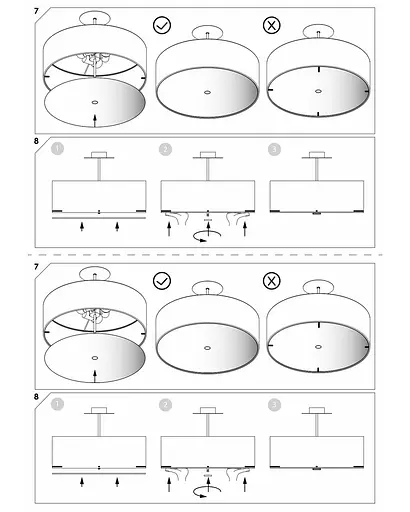 7

8
1
2
3

7

8
1
2
3