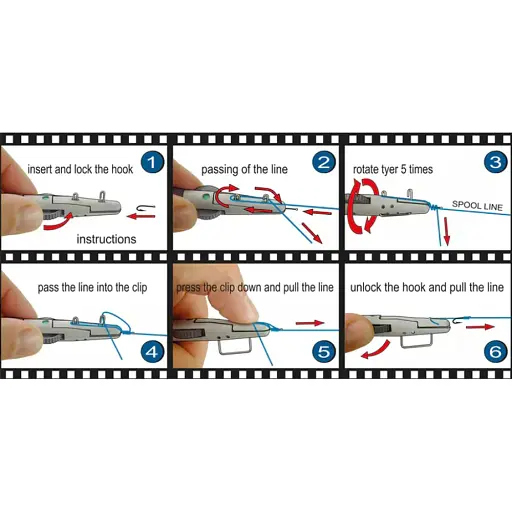 insert and lock the hook
1
instructions

passing of the line
2

rotate tyer 5 times
3
SPOOL LINE

pass the line into the clip
4

press the clip down and pull the line
5

unlock the hook and pull the line
6