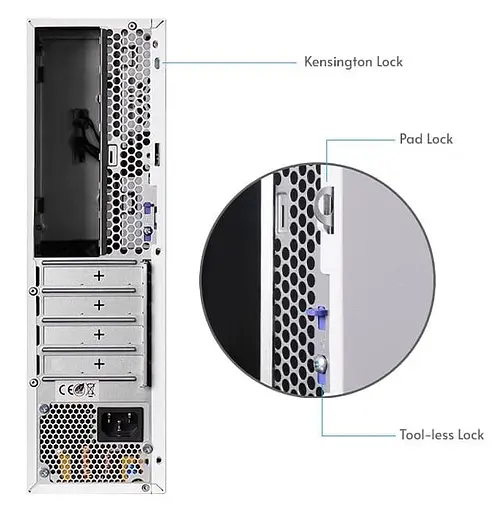 Kensington Lock

Pad Lock

Tool-less Lock

CE