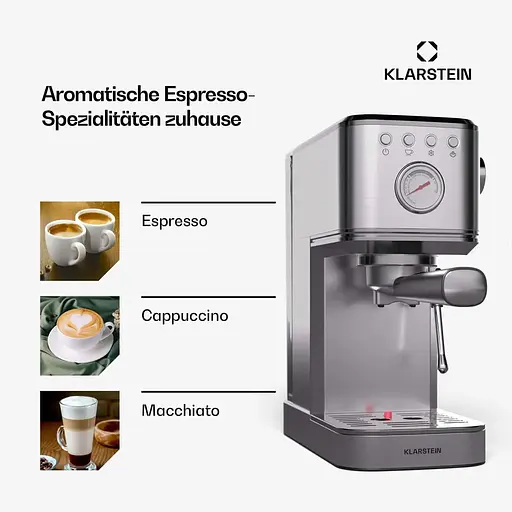 KLARSTEIN

Aromatische Espresso-Spezialitäten zuhause

Espresso

Cappuccino

Macchiato

KLARSTEIN