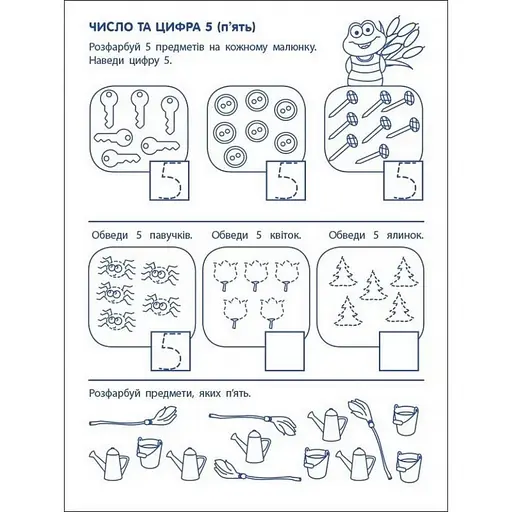 ЧИСЛО ТА ЦИФРА 5 (п'ять)

Розфарбуй 5 предметів на кожному малюнку. Наведи цифру 5.

5

5

5

Обведи 5 павучків.

Обведи 5 квіток.

Обведи 5 ялинок.

5

Розфарбуй предмети, яких п'ять.