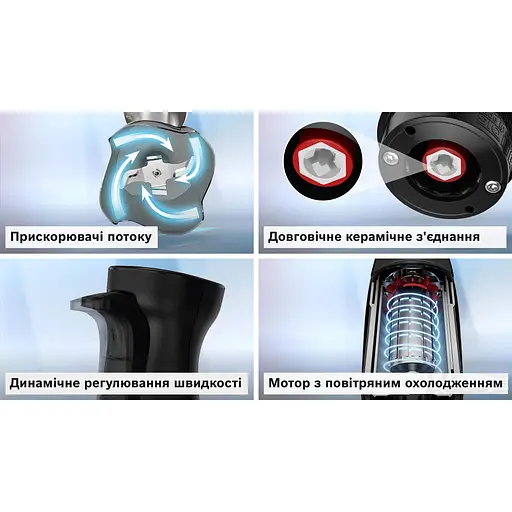 Прискорювачі потоку

Довговічне керамічне з'єднання

Динамічне регулювання швидкості

Мотор з повітряним охолодженням