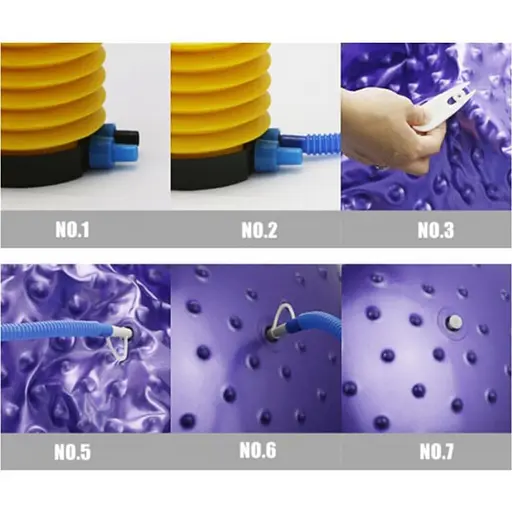 NO.1

NO.2

NO.3

NO.5

NO.6

NO.7