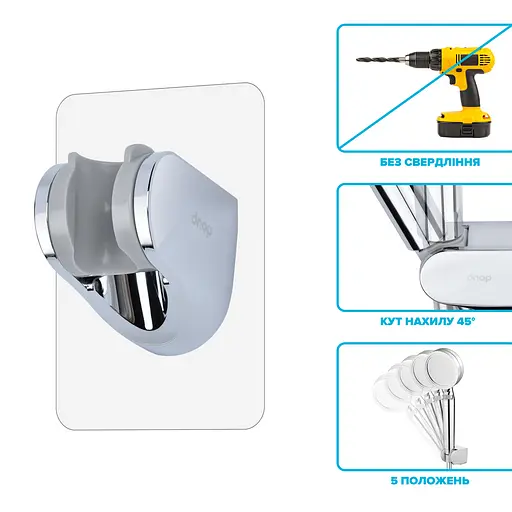 drop

БЕЗ СВЕРДЛІННЯ

drop

КУТ НАХИЛУ 45°

5 ПОЛОЖЕНЬ