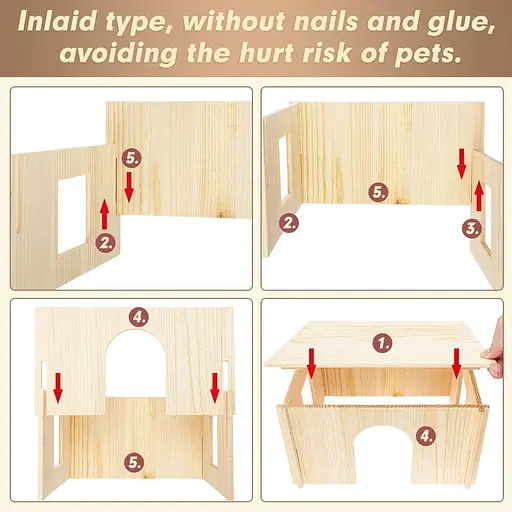 Inlaid type, without nails and glue, avoiding the hurt risk of pets.

5.

2.

5.

2.

3.

4.

5.

1.

4.